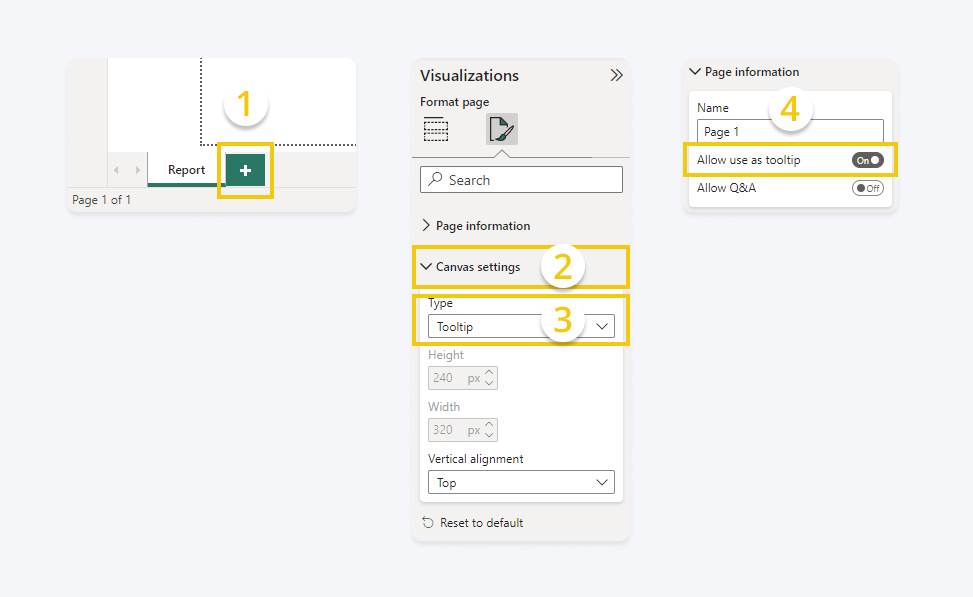 1

Report

+

Page 1 of 1

Visualizations

Format page

Search

Page information

Canvas settings

2

Type

Tooltip

3

Height

240 px

Width

320 px

Vertical alignment

Top

Reset to default

Page information

Name

4

Page 1

Allow use as tooltip

On

Allow Q&A

Off